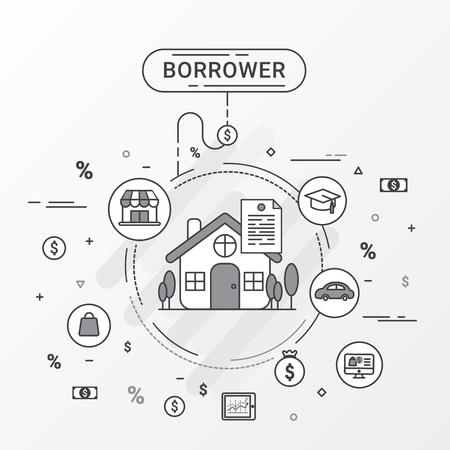 BORROWER